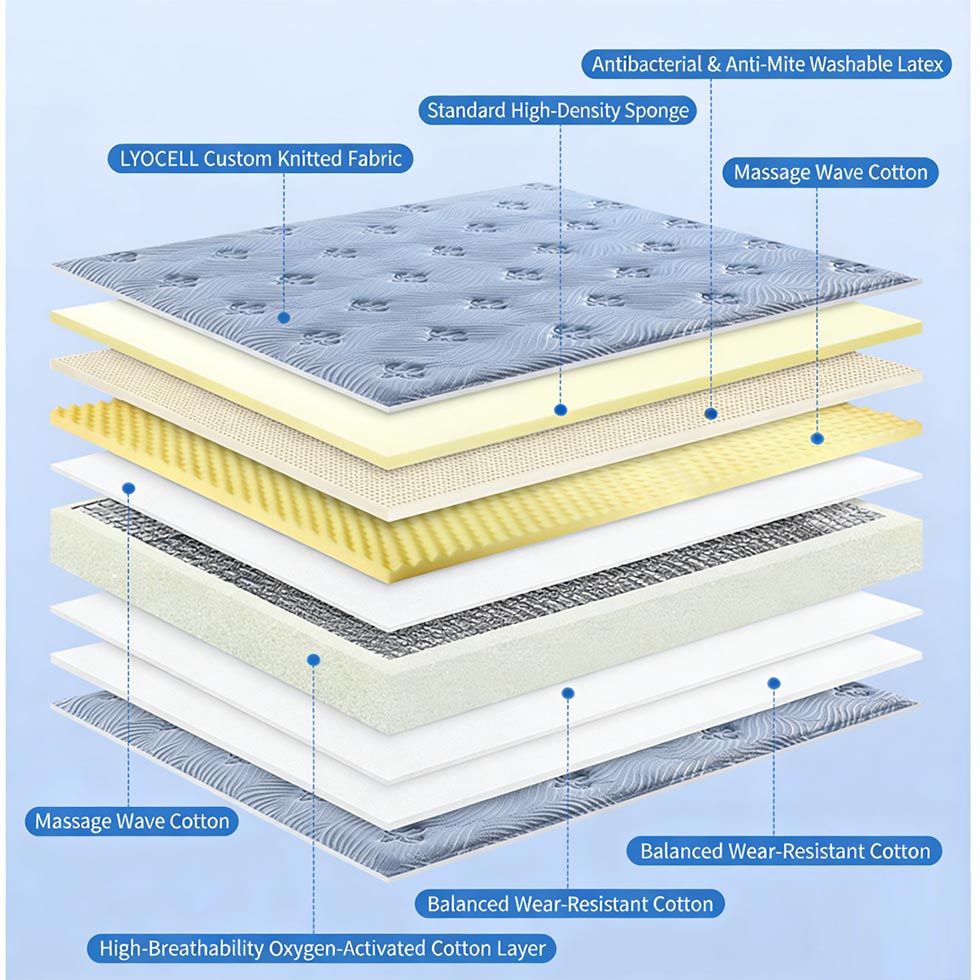 Antibacterial & Anti-Mite Washable Latex

Standard High-Density Sponge

LYOCELL Custom Knitted Fabric

Massage Wave Cotton

Massage Wave Cotton

Balanced Wear-Resistant Cotton

Balanced Wear-Resistant Cotton

High-Breathability Oxygen-Activated Cotton Layer